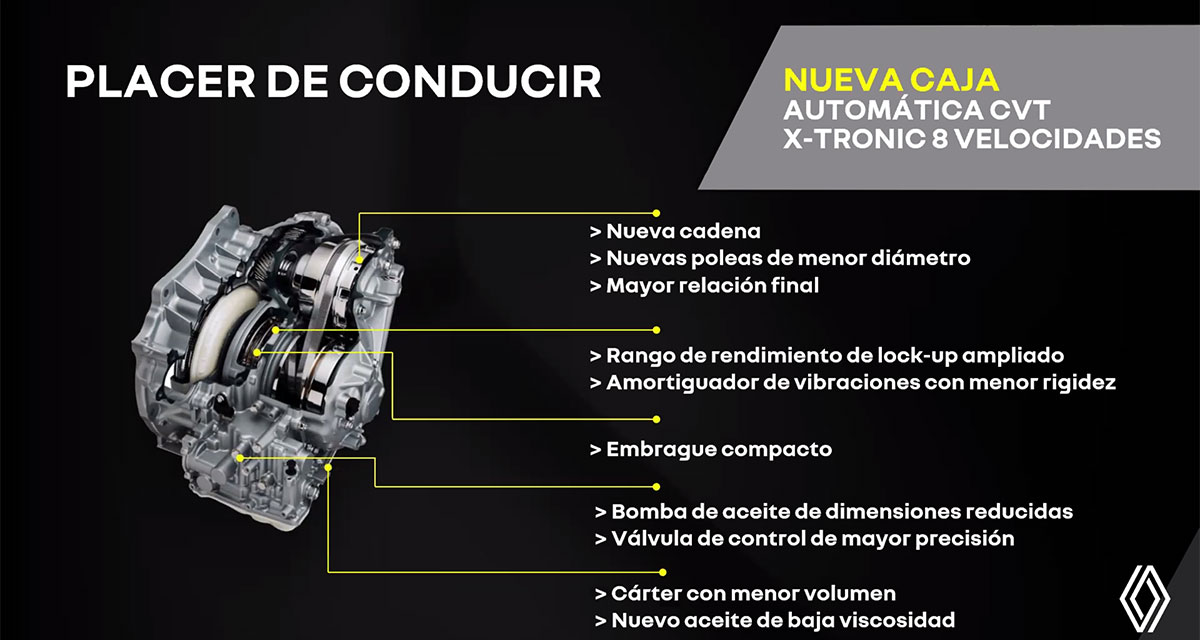 PLACER DE CONDUCIR

NUEVA CAJA
AUTOMÁTICA CVT
X-TRONIC 8 VELOCIDADES

> Nueva cadena
> Nuevas poleas de menor diámetro
> Mayor relación final

> Rango de rendimiento de lock-up ampliado
> Amortiguador de vibraciones con menor rigidez

> Embrague compacto

> Bomba de aceite de dimensiones reducidas
> Válvula de control de mayor precisión

> Cárter con menor volumen
> Nuevo aceite de baja viscosidad