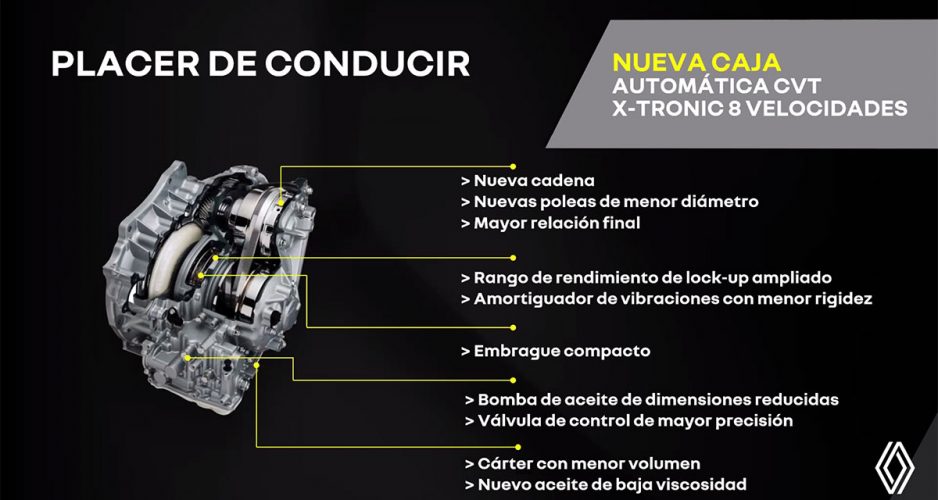 PLACER DE CONDUCIR

NUEVA CAJA
AUTOMÁTICA CVT
X-TRONIC 8 VELOCIDADES

> Nueva cadena
> Nuevas poleas de menor diámetro
> Mayor relación final

> Rango de rendimiento de lock-up ampliado
> Amortiguador de vibraciones con menor rigidez

> Embrague compacto

> Bomba de aceite de dimensiones reducidas
> Válvula de control de mayor precisión

> Cárter con menor volumen
> Nuevo aceite de baja viscosidad