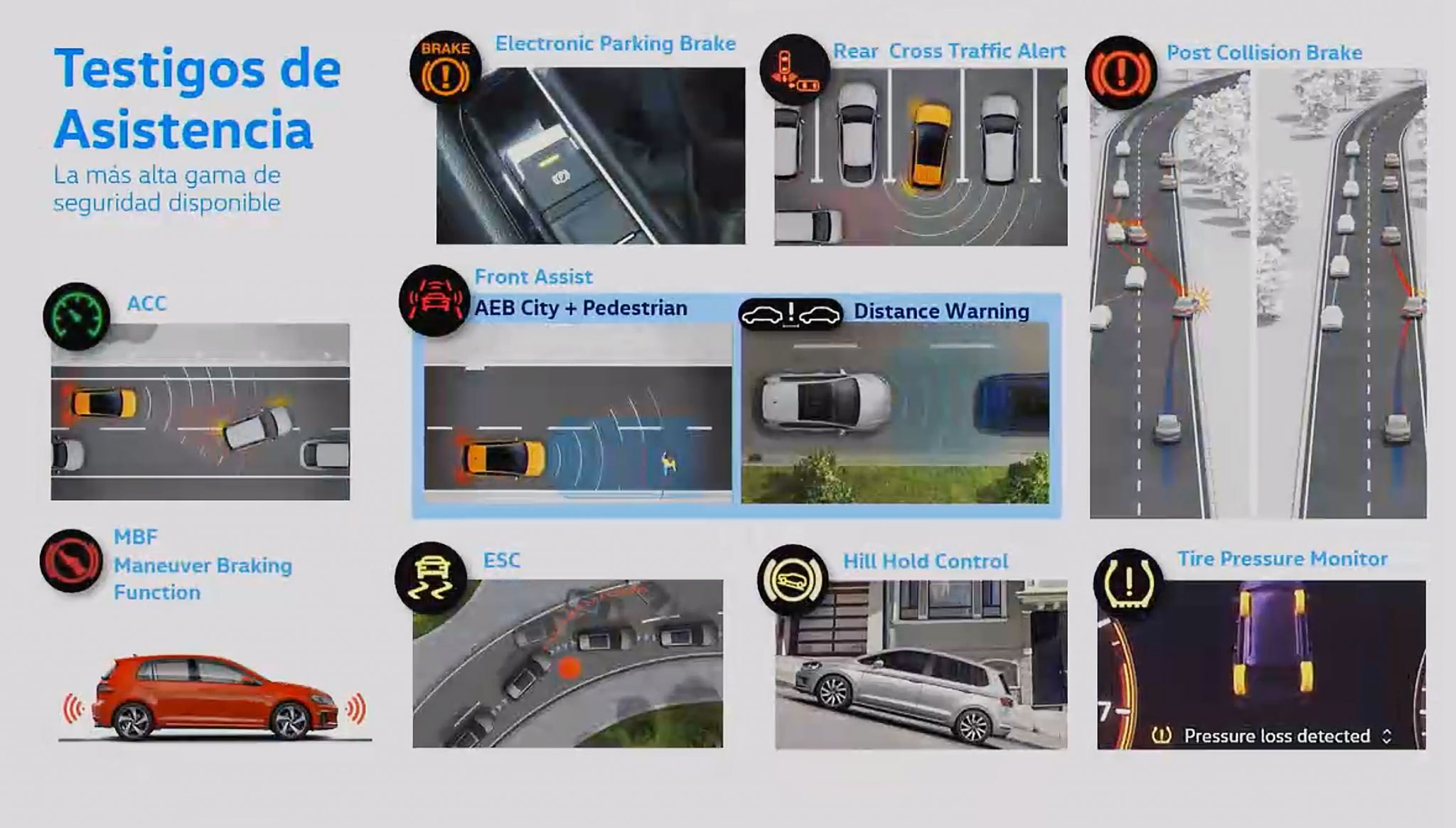 Testigos de Asistencia
La más alta gama de seguridad disponible

BRAKE
Electronic Parking Brake

Rear Cross Traffic Alert

Post Collision Brake

ACC

Front Assist
AEB City + Pedestrian

Distance Warning

MBF
Maneuver Braking Function

ESC

Hill Hold Control

Tire Pressure Monitor

7
Pressure loss detected