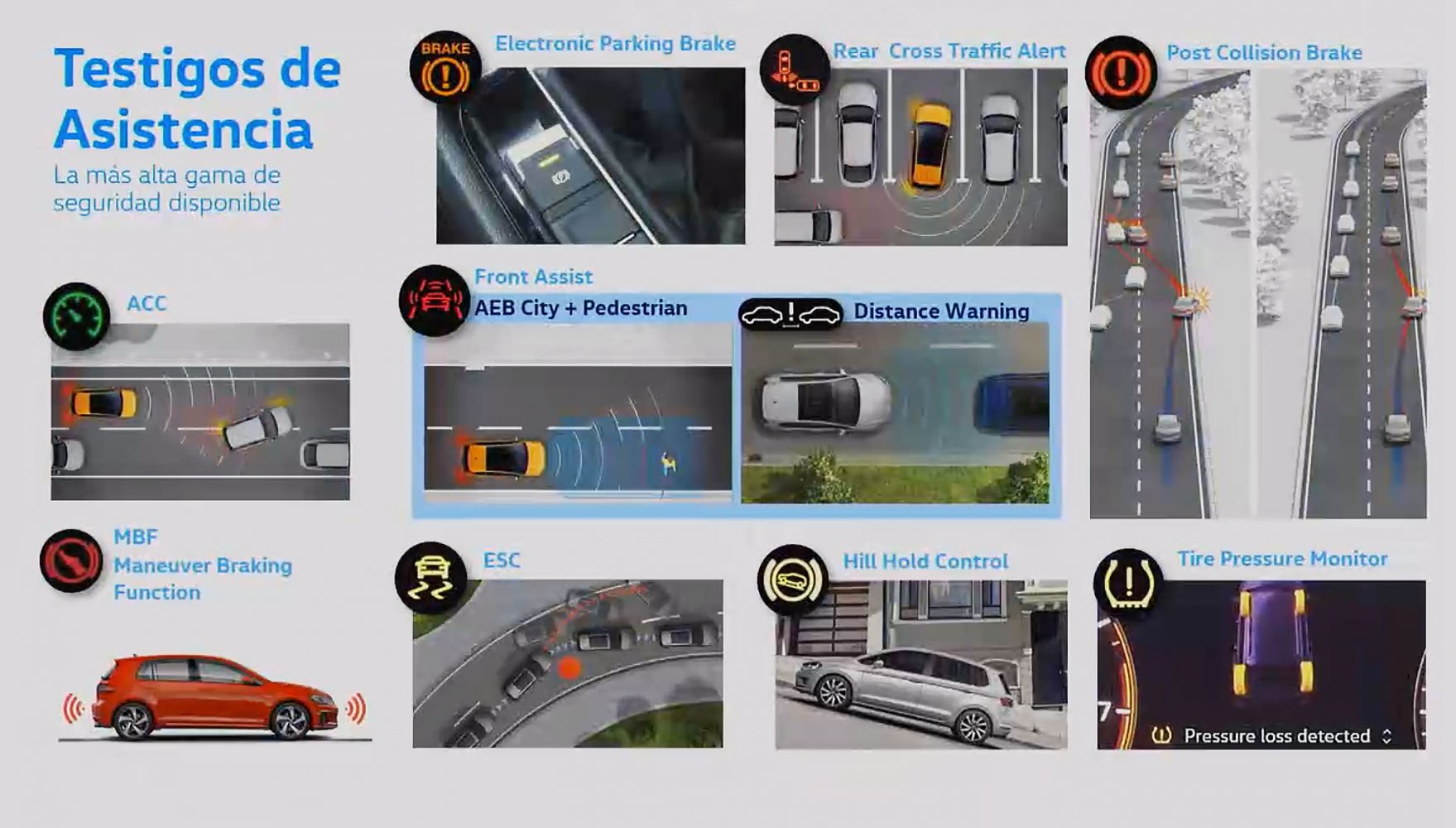 Testigos de Asistencia
La más alta gama de seguridad disponible

BRAKE
Electronic Parking Brake

Rear Cross Traffic Alert

Post Collision Brake

ACC

Front Assist
AEB City + Pedestrian

Distance Warning

MBF
Maneuver Braking Function

ESC

Hill Hold Control

Tire Pressure Monitor

7
Pressure loss detected