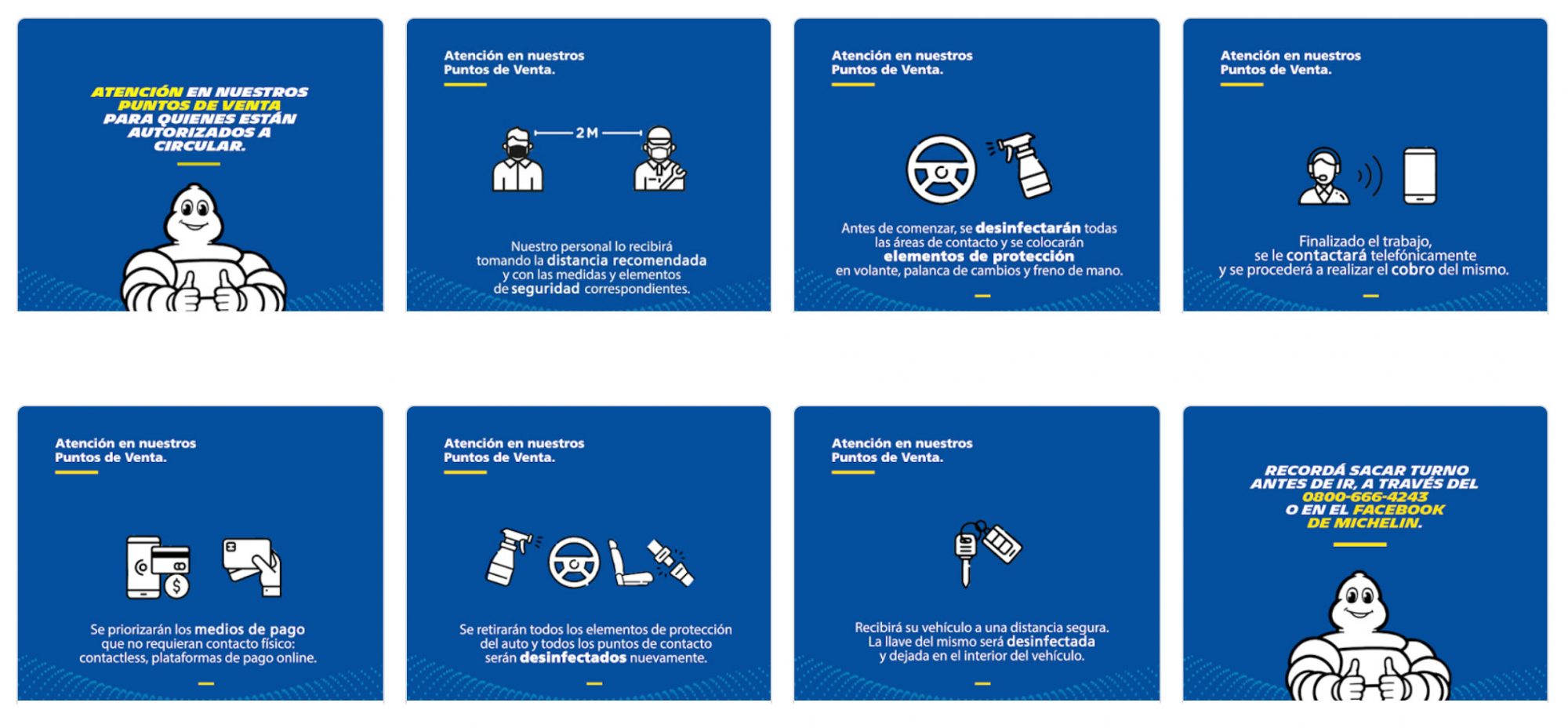 ATENCIÓN EN NUESTROS PUNTOS DE VENTA PARA QUIENES ESTÁN AUTORIZADOS A CIRCULAR.

Atención en nuestros Puntos de Venta.

2 M

Nuestro personal lo recibirá tomando la distancia recomendada y con las medidas y elementos de seguridad correspondientes.

Atención en nuestros Puntos de Venta.

Antes de comenzar, se desinfectarán todas las áreas de contacto y se colocarán elementos de protección en volante, palanca de cambios y freno de mano.

Atención en nuestros Puntos de Venta.

Finalizado el trabajo, se le contactará telefónicamente y se procederá a realizar el cobro del mismo.

Atención en nuestros Puntos de Venta.

Se priorizarán los medios de pago que no requieran contacto físico: contactless, plataformas de pago online.

Atención en nuestros Puntos de Venta.

Se retirarán todos los elementos de protección del auto y todos los puntos de contacto serán desinfectados nuevamente.

Atención en nuestros Puntos de Venta.

Recibirá su vehículo a una distancia segura. La llave del mismo será desinfectada y dejada en el interior del vehículo.

RECORDÁ SACAR TURNO ANTES DE IR, A TRAVÉS DEL 0800-666-4243 O EN EL FACEBOOK DE MICHELIN.